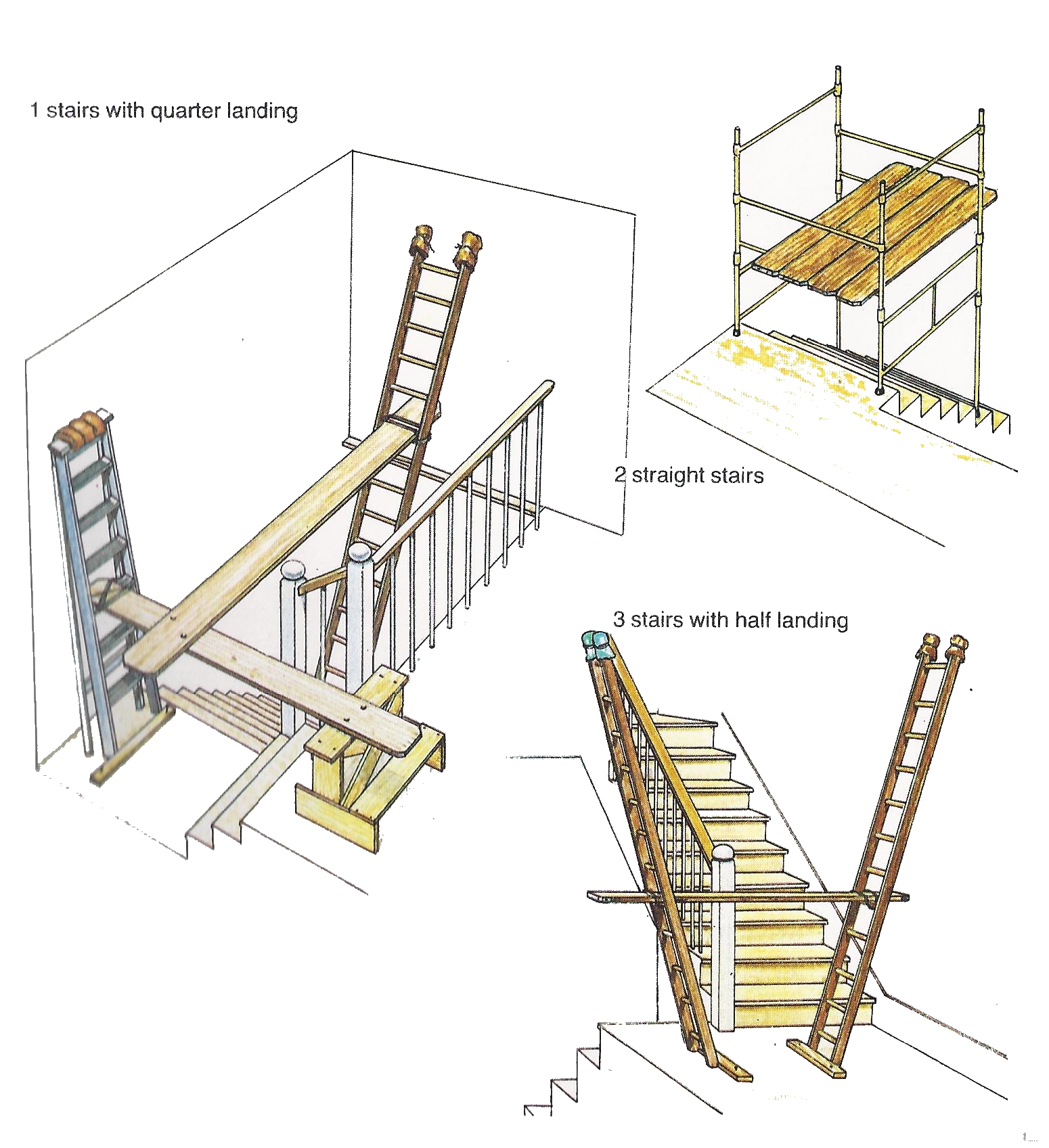 1 stairs with quarter landing

2 straight stairs

3 stairs with half landing